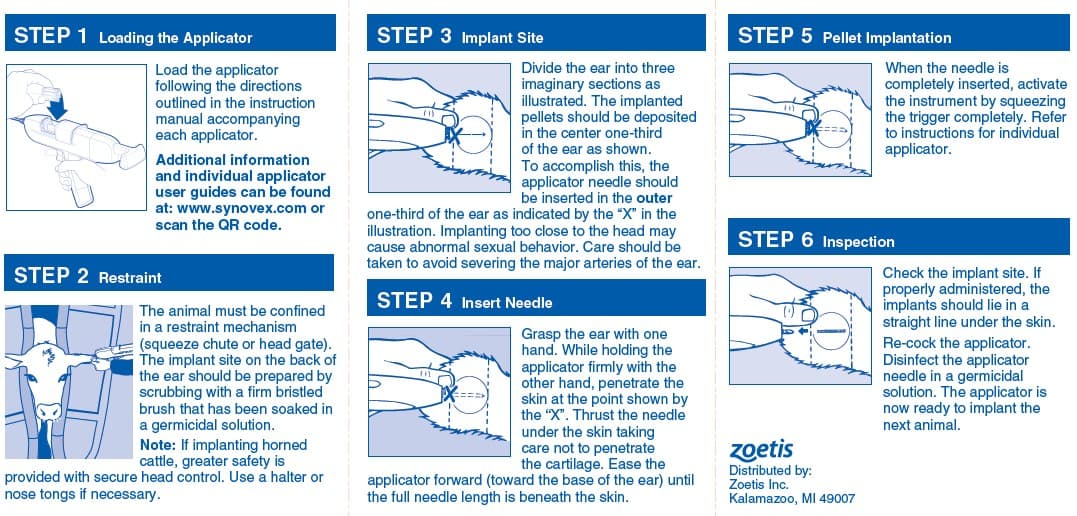 STEP 1 Loading the Applicator

Load the applicator following the directions outlined in the instruction manual accompanying each applicator.

Additional information and individual applicator user guides can be found at: www.synovex.com or scan the QR code.

STEP 2 Restraint

The animal must be confined in a restraint mechanism (squeeze chute or head gate). The implant site on the back of the ear should be prepared by scrubbing with a firm bristled brush that has been soaked in a germicidal solution.

Note: If implanting horned cattle, greater safety is provided with secure head control. Use a halter or nose tongs if necessary.

STEP 3 Implant Site

Divide the ear into three imaginary sections as illustrated. The implanted pellets should be deposited in the center one-third of the ear as shown. To accomplish this, the applicator needle should be inserted in the outer one-third of the ear as indicated by the "X" in the illustration. Implanting too close to the head may cause abnormal sexual behavior. Care should be taken to avoid severing the major arteries of the ear.

STEP 4 Insert Needle

Grasp the ear with one hand. While holding the applicator firmly with the other hand, penetrate the skin at the point shown by the "X". Thrust the needle under the skin taking care not to penetrate the cartilage. Ease the applicator forward (toward the base of the ear) until the full needle length is beneath the skin.

STEP 5 Pellet Implantation

When the needle is completely inserted, activate the instrument by squeezing the trigger completely. Refer to instructions for individual applicator.

STEP 6 Inspection

Check the implant site. If properly administered, the implants should lie in a straight line under the skin.

Re-cock the applicator. Disinfect the applicator needle in a germicidal solution. The applicator is now ready to implant the next animal.

zoetis
Distributed by:
Zoetis Inc.
Kalamazoo, MI 49007